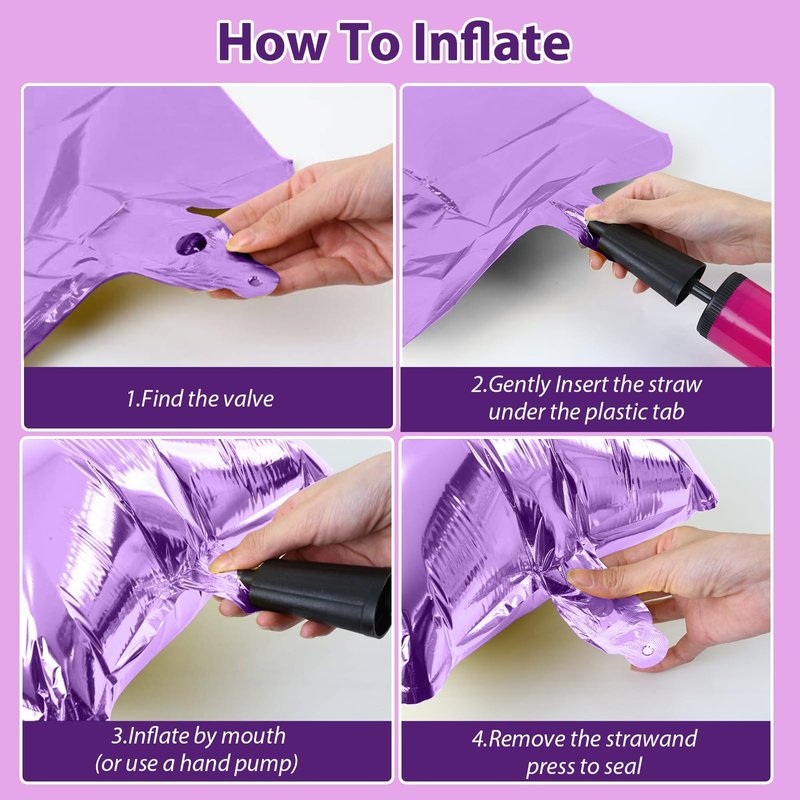 How To Inflate

1.Find the valve

2.Gently Insert the straw under the plastic tab

3.Inflate by mouth (or use a hand pump)

4.Remove the strawand press to seal