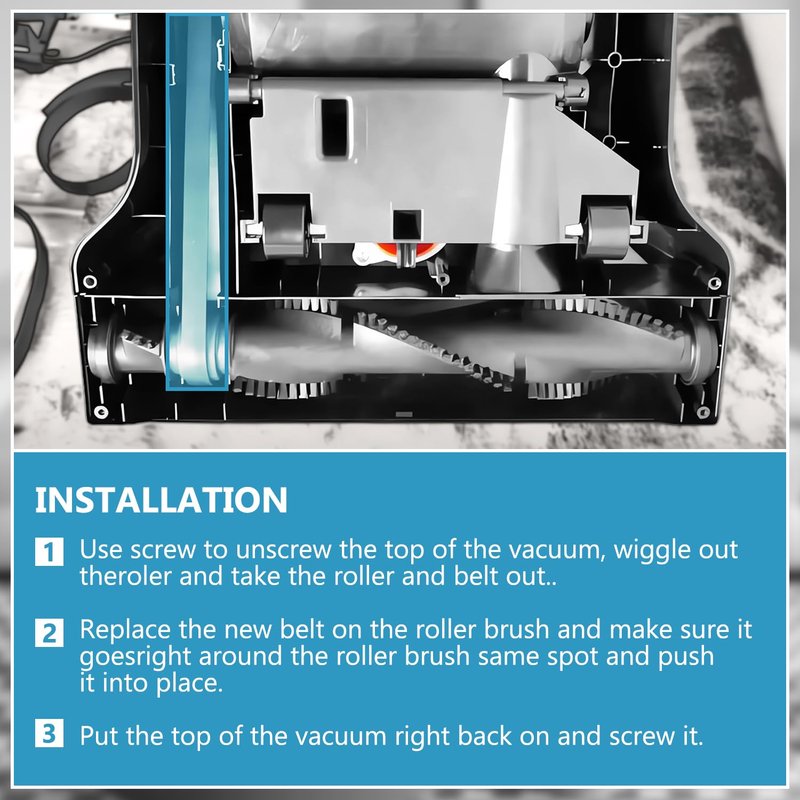 INSTALLATION

1 Use screw to unscrew the top of the vacuum, wiggle out theroler and take the roller and belt out..

2 Replace the new belt on the roller brush and make sure it goesright around the roller brush same spot and push it into place.

3 Put the top of the vacuum right back on and screw it.