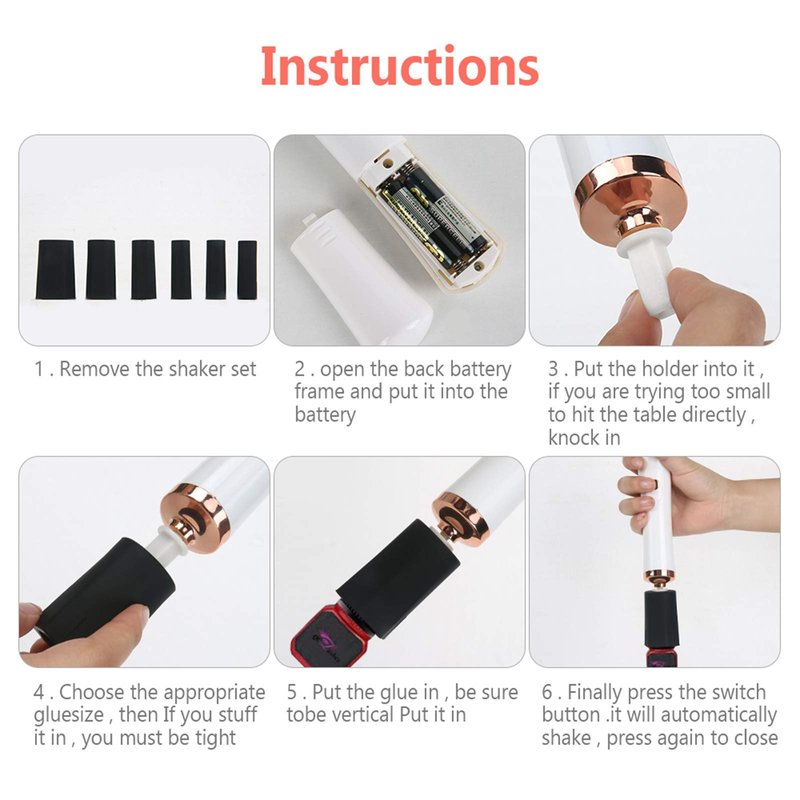 Instructions

1 . Remove the shaker set

2 . open the back battery frame and put it into the battery

3 . Put the holder into it , if you are trying too small to hit the table directly , knock in

4 . Choose the appropriate gluesize , then If you stuff it in , you must be tight

5 . Put the glue in , be sure tobe vertical Put it in

6 . Finally press the switch button .it will automatically shake , press again to close