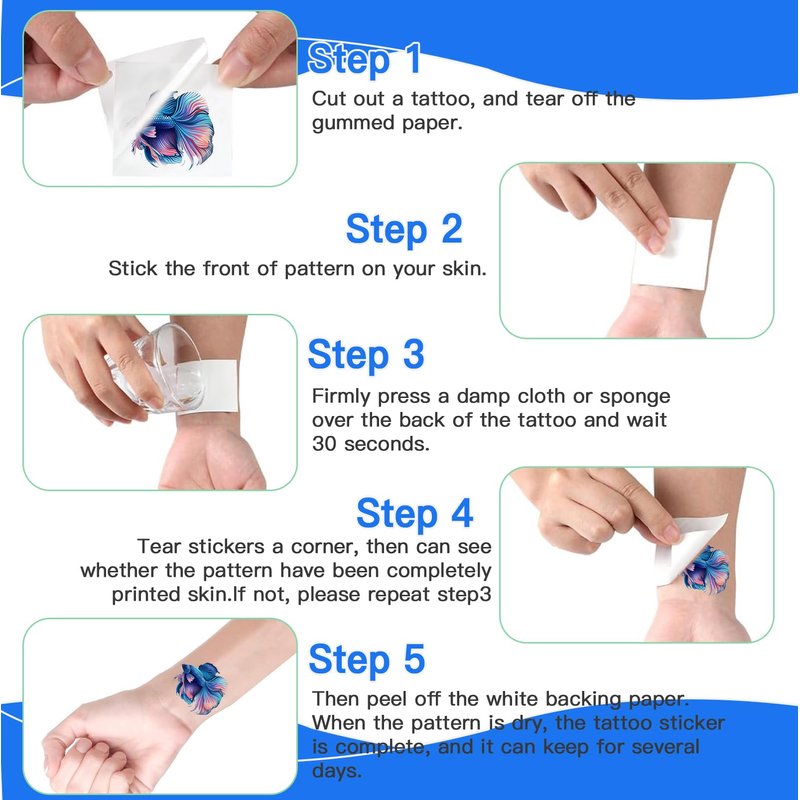 Step 1
Cut out a tattoo, and tear off the gummed paper.

Step 2
Stick the front of pattern on your skin.

Step 3
Firmly press a damp cloth or sponge over the back of the tattoo and wait 30 seconds.

Step 4
Tear stickers a corner, then can see whether the pattern have been completely printed skin.If not, please repeat step3

Step 5
Then peel off the white backing paper. When the pattern is dry, the tattoo sticker is complete, and it can keep for several days.