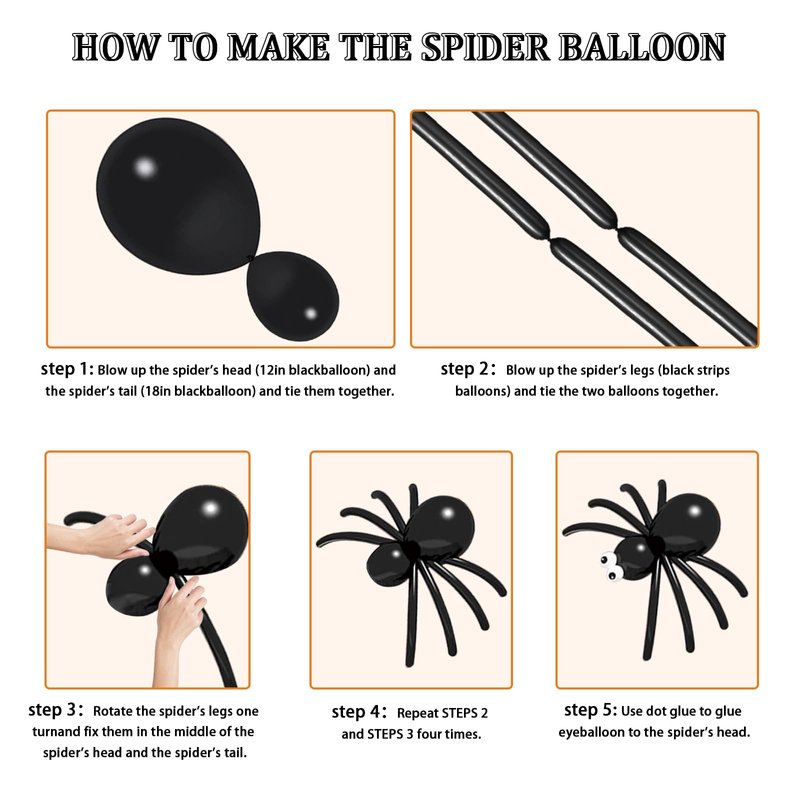 HOW TO MAKE THE SPIDER BALLOON

step 1: Blow up the spider's head (12in blackballoon) and the spider's tail (18in blackballoon) and tie them together.

step 2: Blow up the spider's legs (black strips balloons) and tie the two balloons together.

step 3: Rotate the spider's legs one turnand fix them in the middle of the spider's head and the spider's tail.

step 4: Repeat STEPS 2 and STEPS 3 four times.

step 5: Use dot glue to glue eyeballoon to the spider's head.