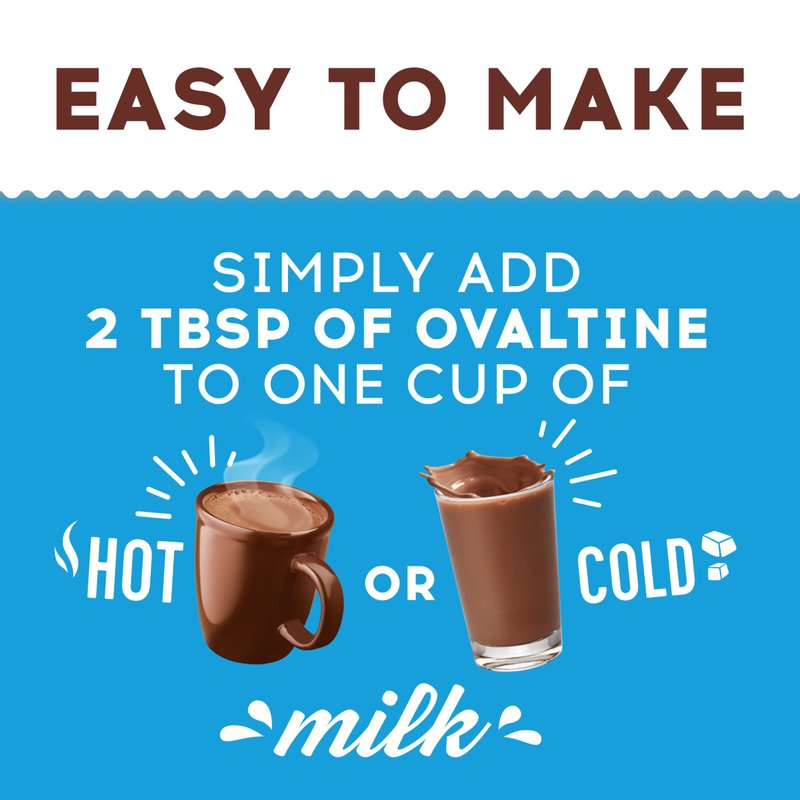 EASY TO MAKE

SIMPLY ADD
2 TBSP OF OVALTINE
TO ONE CUP OF

HOT OR COLD

milk