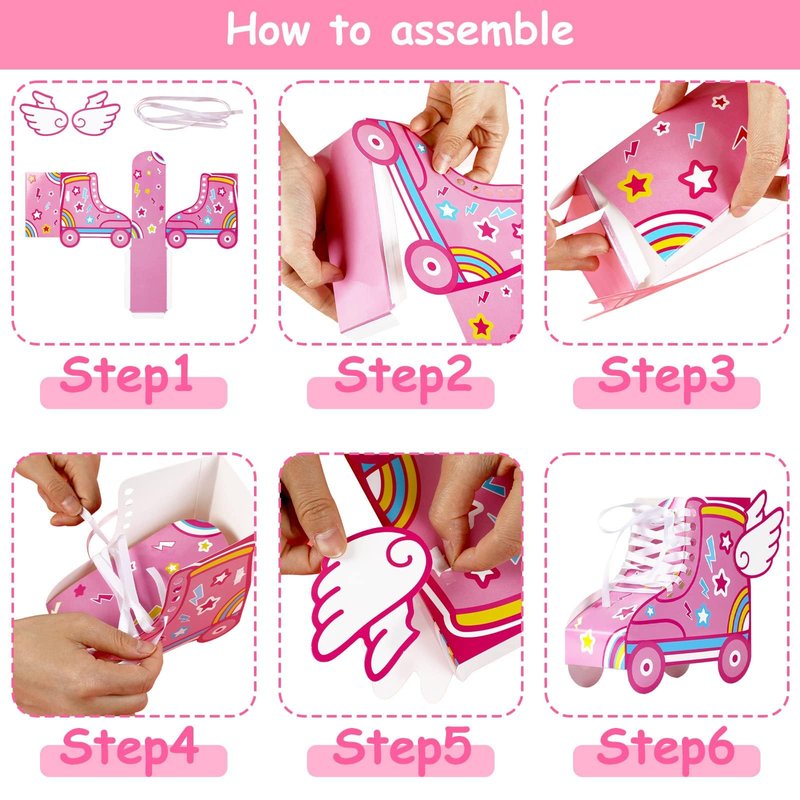 How to assemble

Step1

Step2

Step3

Step4

Step5

Step6