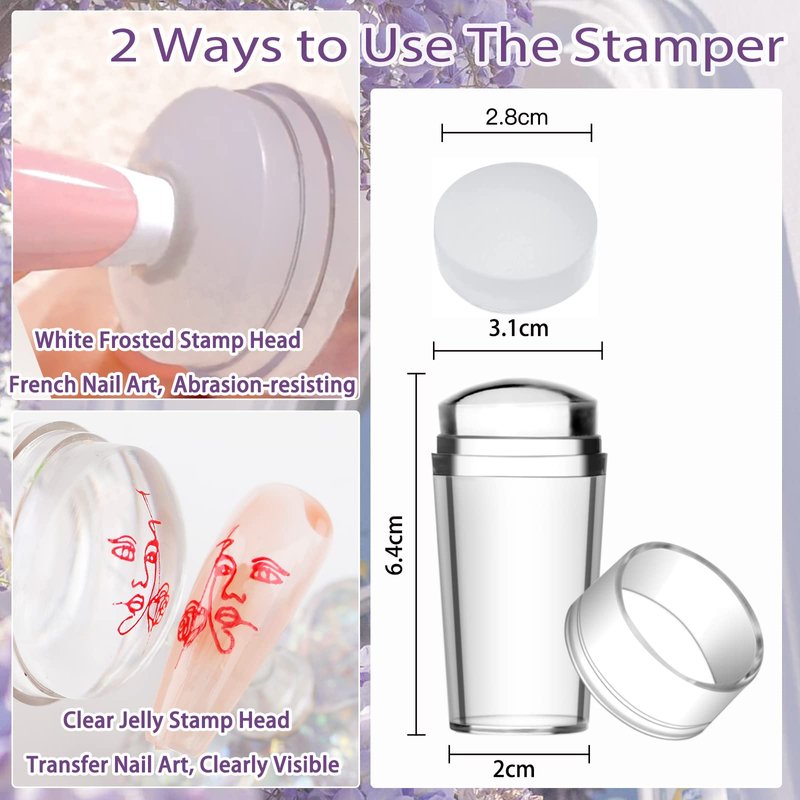 2 Ways to Use The Stamper

White Frosted Stamp Head

French Nail Art, Abrasion-resisting

Clear Jelly Stamp Head

Transfer Nail Art, Clearly Visible

2.8cm

3.1cm

6.4cm

2cm