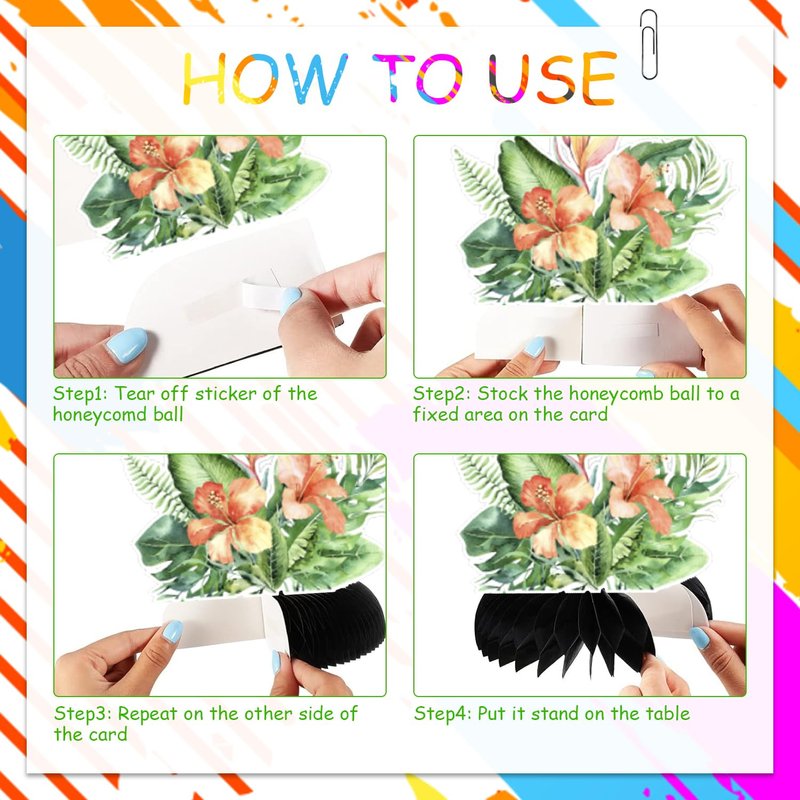 HOW TO USE

Step1: Tear off sticker of the honeycomd ball

Step2: Stock the honeycomb ball to a fixed area on the card

Step3: Repeat on the other side of the card

Step4: Put it stand on the table