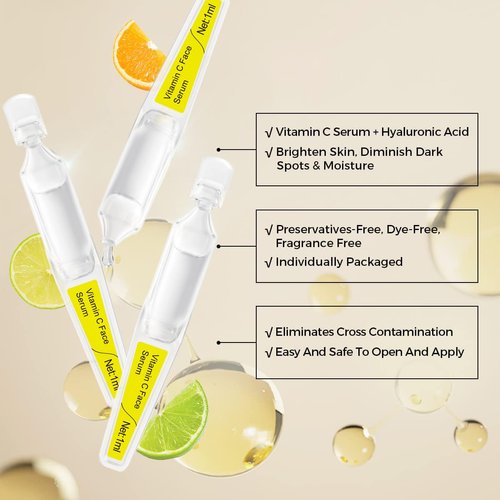 Vitamin C Face Serum
Net:1ml

Vitamin C Face Serum
Net:1ml

Vitamin C Face Serum
Net:1ml

√ Vitamin C Serum + Hyaluronic Acid
√ Brighten Skin, Diminish Dark Spots & Moisture

√ Preservatives-Free, Dye-Free, Fragrance Free
√ Individually Packaged

√ Eliminates Cross Contamination
√ Easy And Safe To Open And Apply