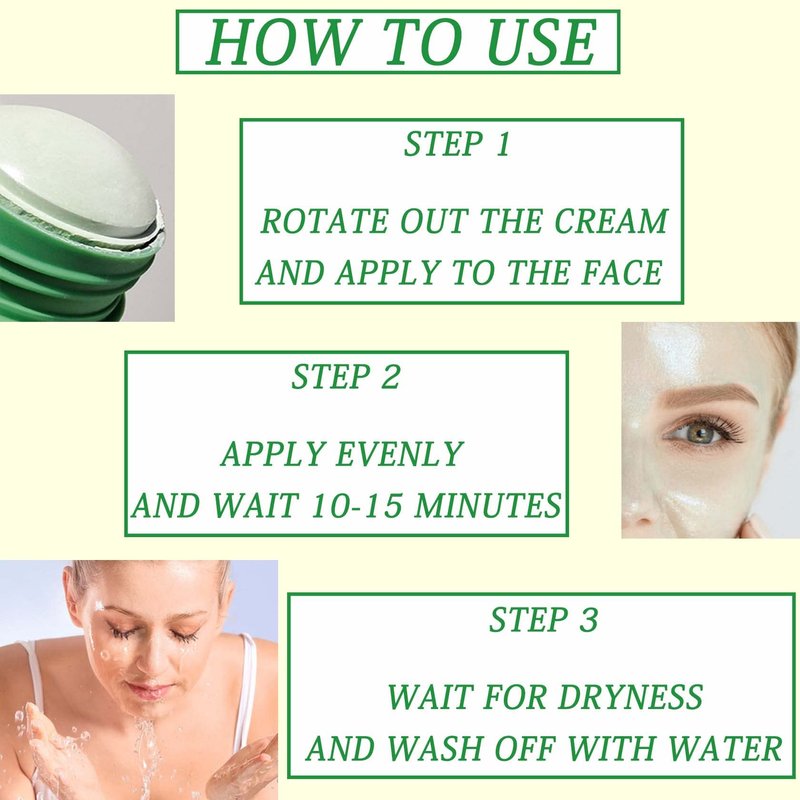 HOW TO USE

STEP 1

ROTATE OUT THE CREAM
AND APPLY TO THE FACE

STEP 2

APPLY EVENLY
AND WAIT 10-15 MINUTES

STEP 3

WAIT FOR DRYNESS
AND WASH OFF WITH WATER