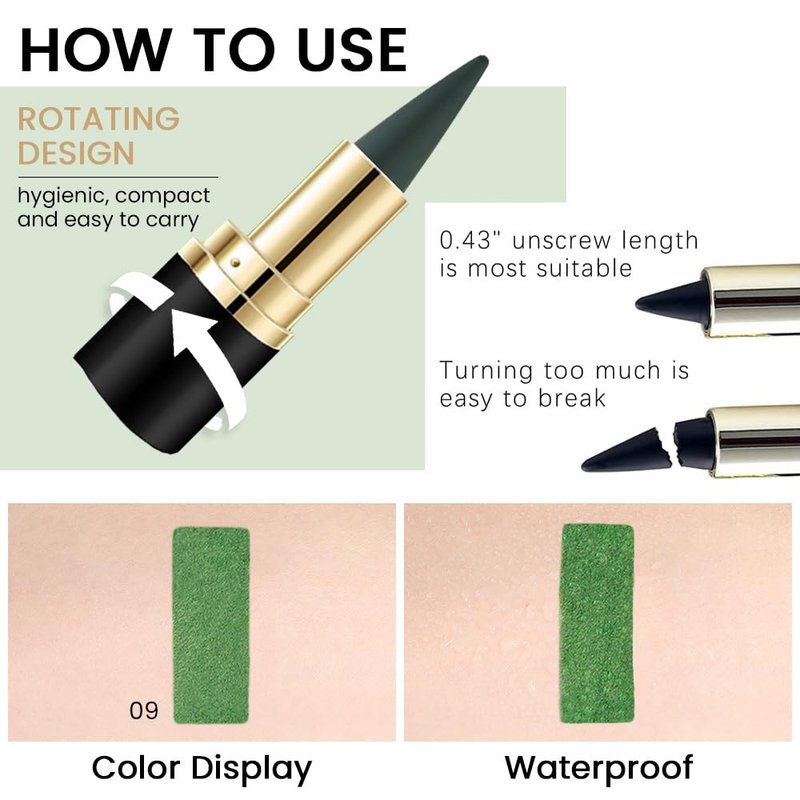 HOW TO USE

ROTATING DESIGN

hygienic, compact and easy to carry

0.43" unscrew length is most suitable

Turning too much is easy to break

09

Color Display

Waterproof