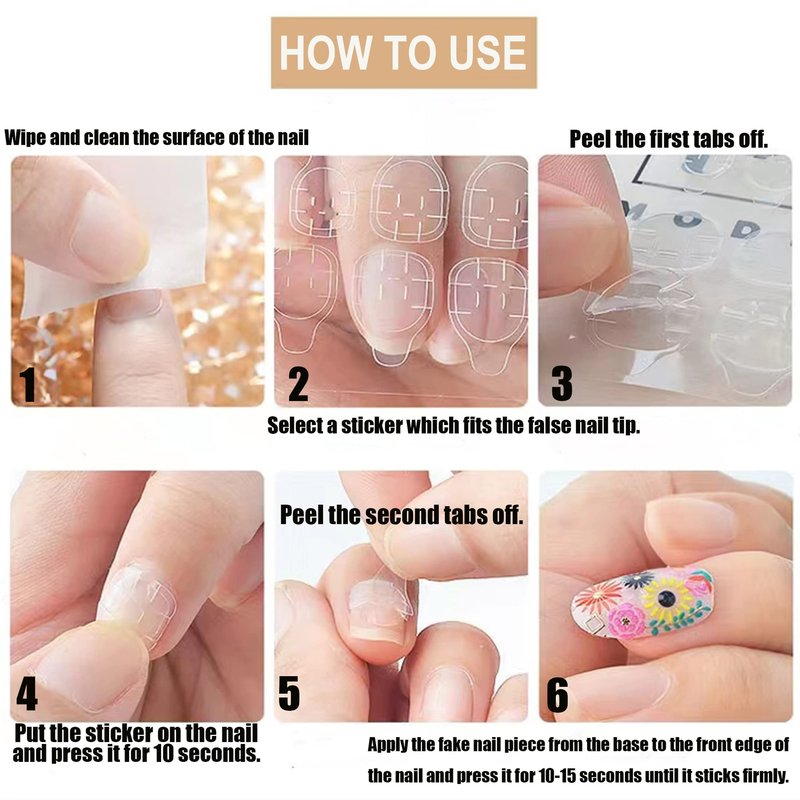 HOW TO USE

Wipe and clean the surface of the nail

Peel the first tabs off.

1

2

3

Select a sticker which fits the false nail tip.

Peel the second tabs off.

4

5

6

Put the sticker on the nail and press it for 10 seconds.

Apply the fake nail piece from the base to the front edge of the nail and press it for 10-15 seconds until it sticks firmly.