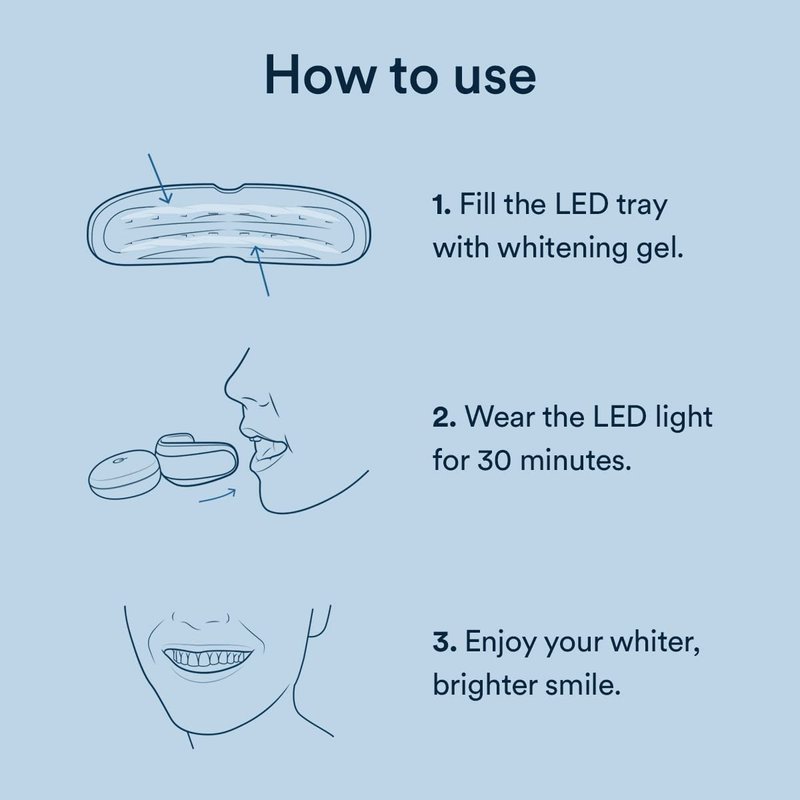 How to use

1. Fill the LED tray with whitening gel.

2. Wear the LED light for 30 minutes.

3. Enjoy your whiter, brighter smile.