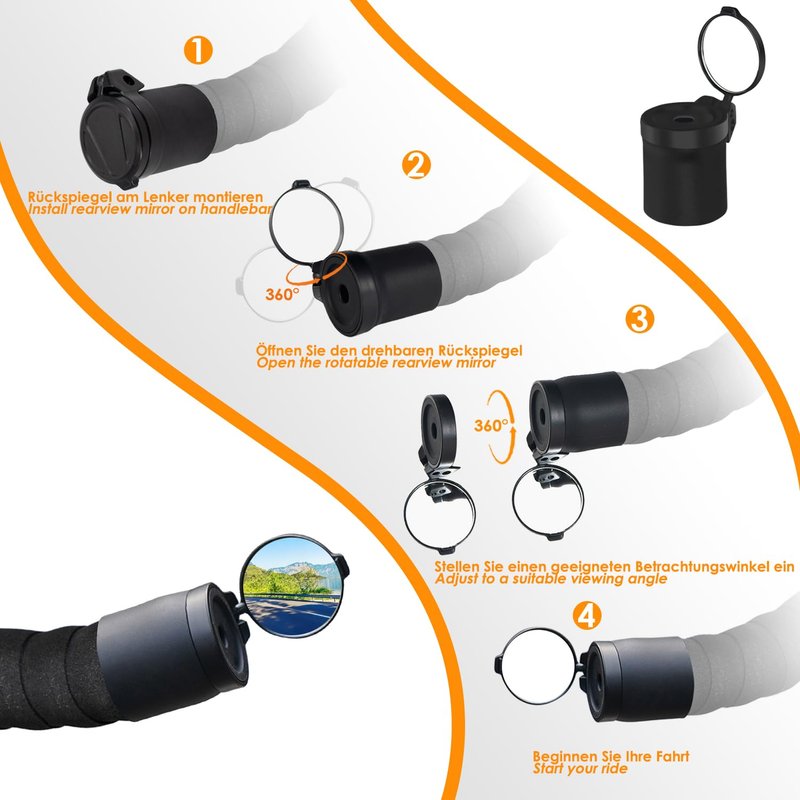 1

Rückspiegel am Lenker montieren
Install rearview mirror on handlebar

2

360°

Öffnen Sie den drehbaren Rückspiegel
Open the rotatable rearview mirror

3

360°

Stellen Sie einen geeigneten Betrachtungswinkel ein
Adjust to a suitable viewing angle

4

Beginnen Sie Ihre Fahrt
Start your ride