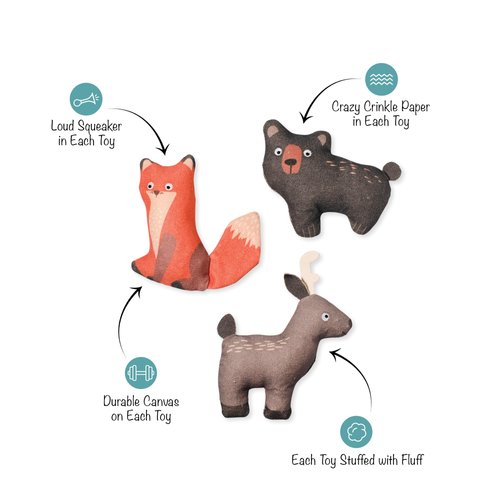 Loud Squeaker in Each Toy

Crazy Crinkle Paper in Each Toy

Durable Canvas on Each Toy

Each Toy Stuffed with Fluff