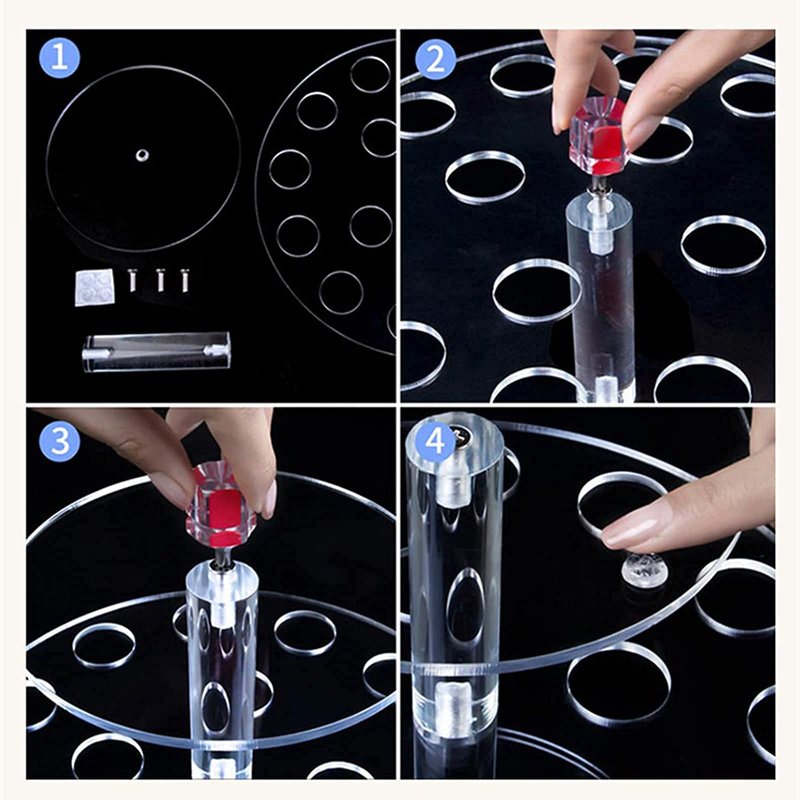 1

2

3

4