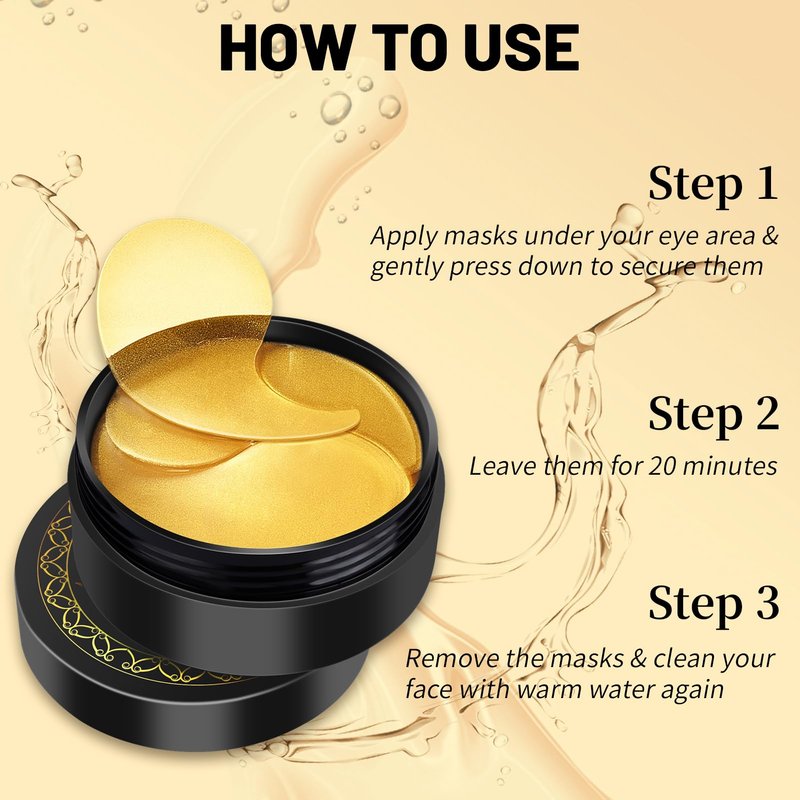 HOW TO USE

Step 1

Apply masks under your eye area & gently press down to secure them

Step 2

Leave them for 20 minutes

Step 3

Remove the masks & clean your face with warm water again