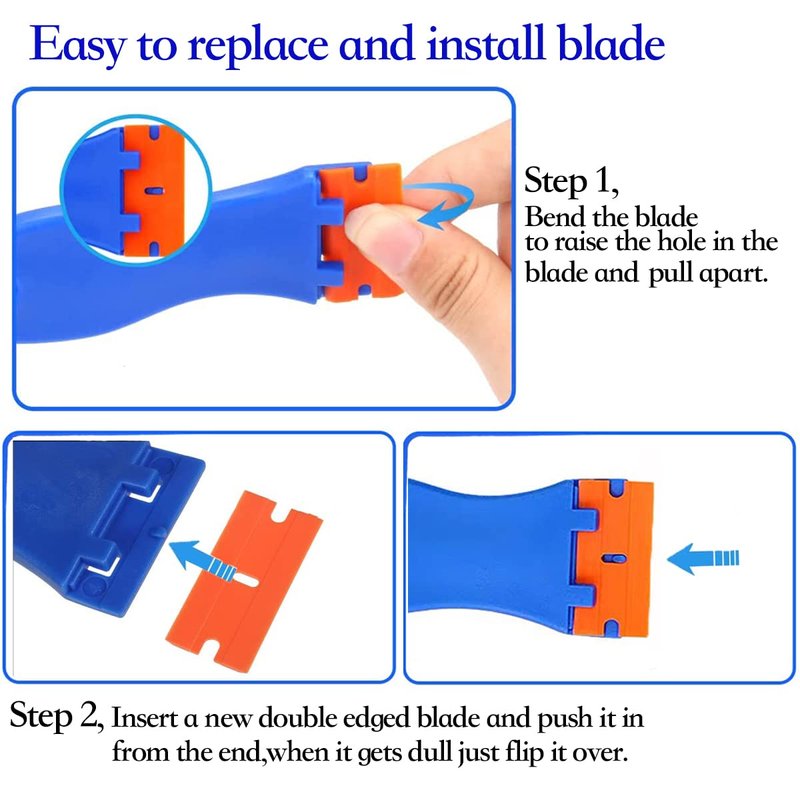 Easy to replace and install blade

Step 1,
Bend the blade to raise the hole in the blade and pull apart.

Step 2, Insert a new double edged blade and push it in from the end,when it gets dull just flip it over.