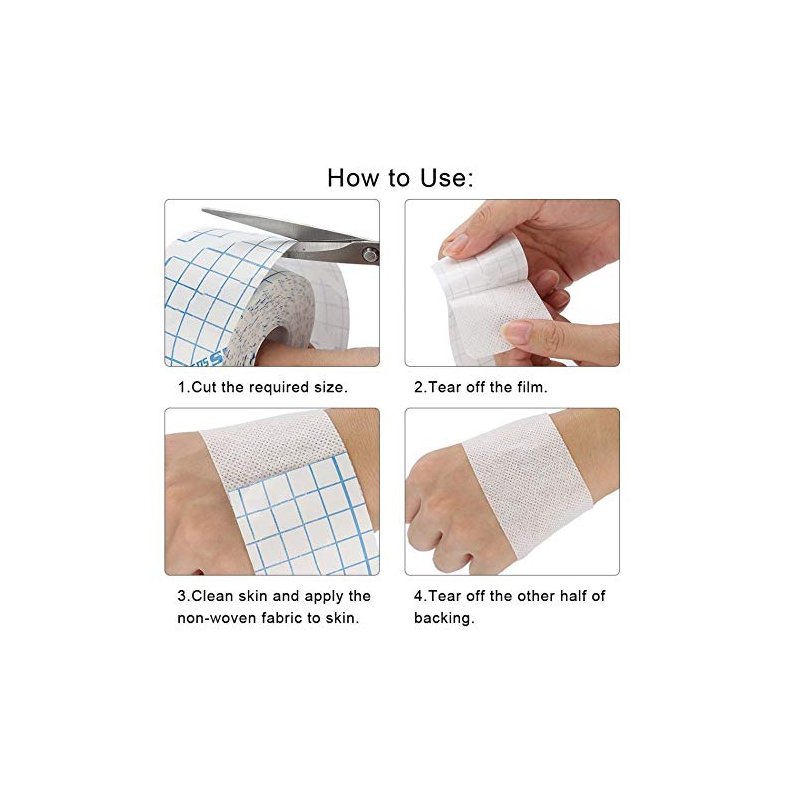 How to Use:

1.Cut the required size.

2.Tear off the film.

3.Clean skin and apply the non-woven fabric to skin.

4.Tear off the other half of backing.