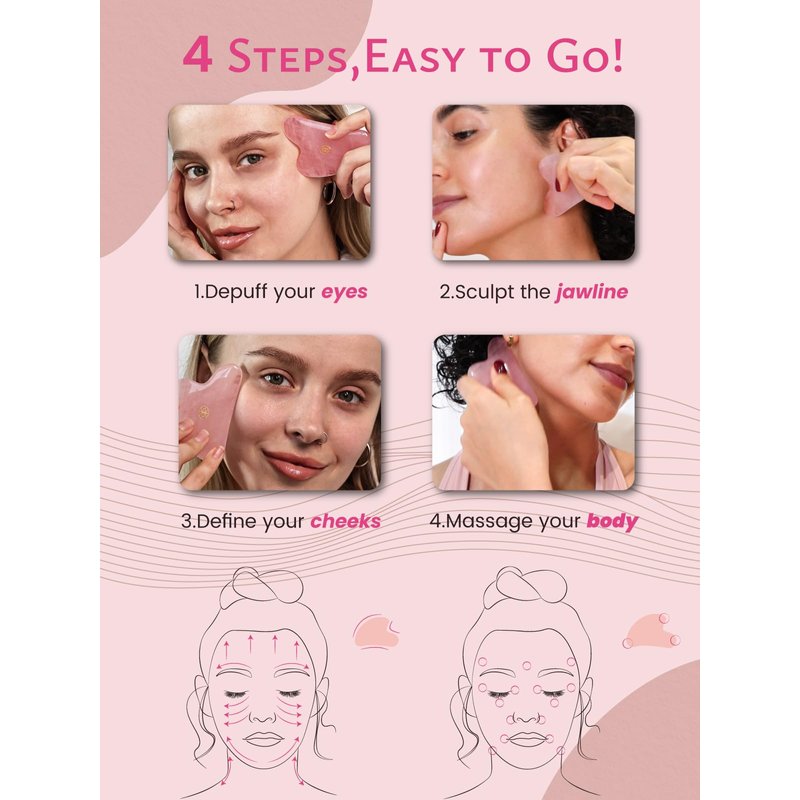 4 STEPS,EASY TO GO!

1.Depuff your eyes

2.Sculpt the jawline

3.Define your cheeks

4.Massage your body