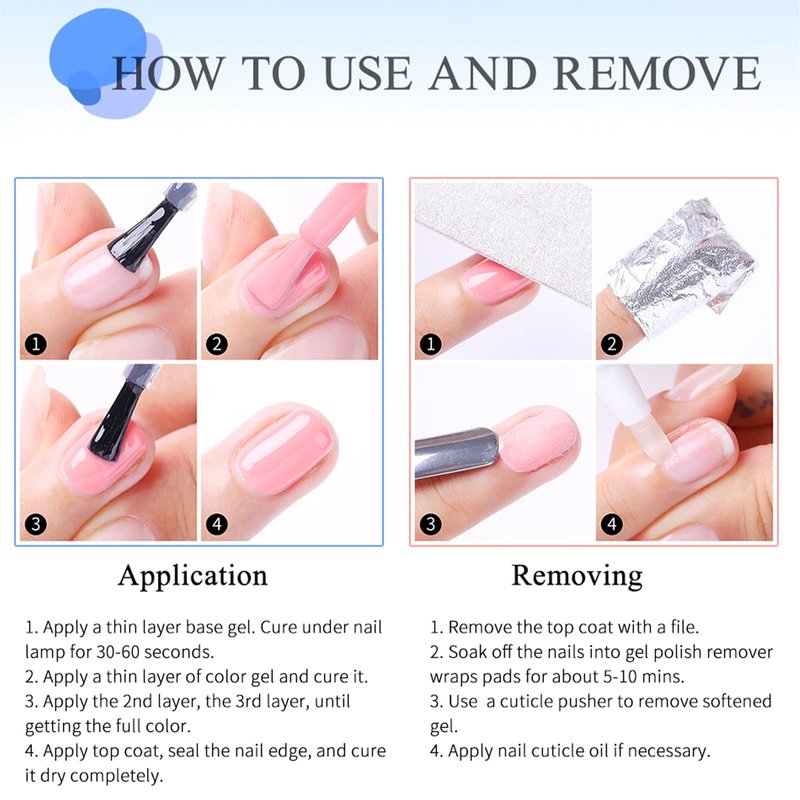 HOW TO USE AND REMOVE

1
2
3
4

1
2
3
4

Application

1. Apply a thin layer base gel. Cure under nail lamp for 30-60 seconds.
2. Apply a thin layer of color gel and cure it.
3. Apply the 2nd layer, the 3rd layer, until getting the full color.
4. Apply top coat, seal the nail edge, and cure it dry completely.

Removing

1. Remove the top coat with a file.
2. Soak off the nails into gel polish remover wraps pads for about 5-10 mins.
3. Use a cuticle pusher to remove softened gel.
4. Apply nail cuticle oil if necessary.