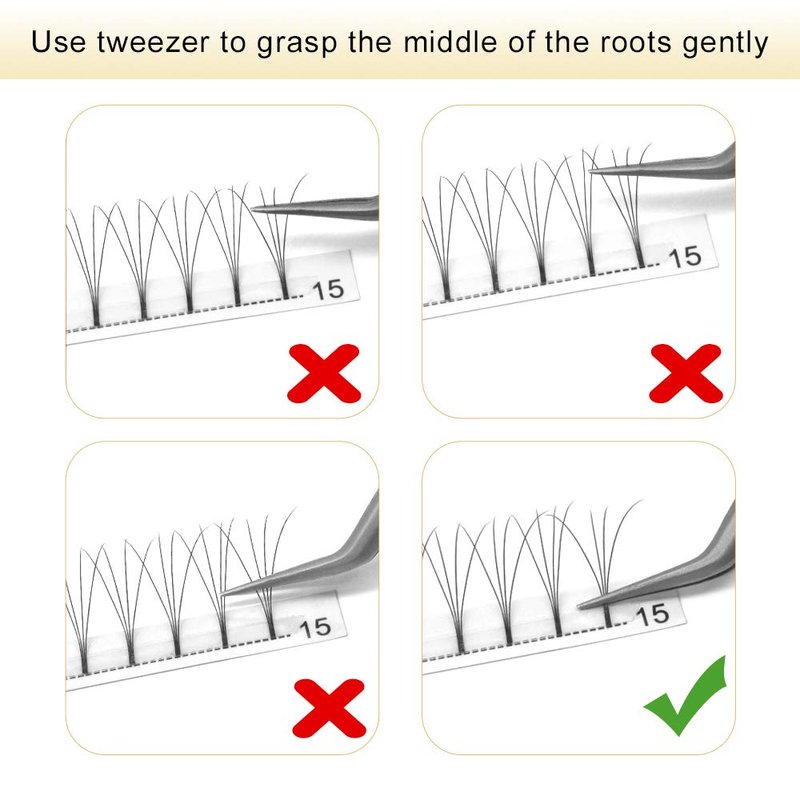 Use tweezer to grasp the middle of the roots gently

15

15

15

15