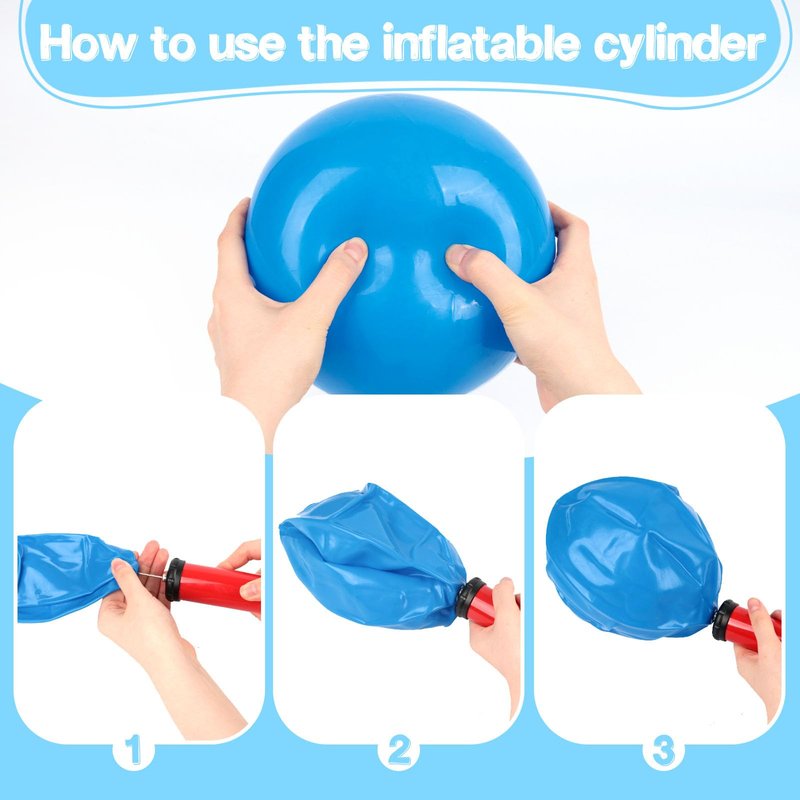 How to use the inflatable cylinder

1

2

3