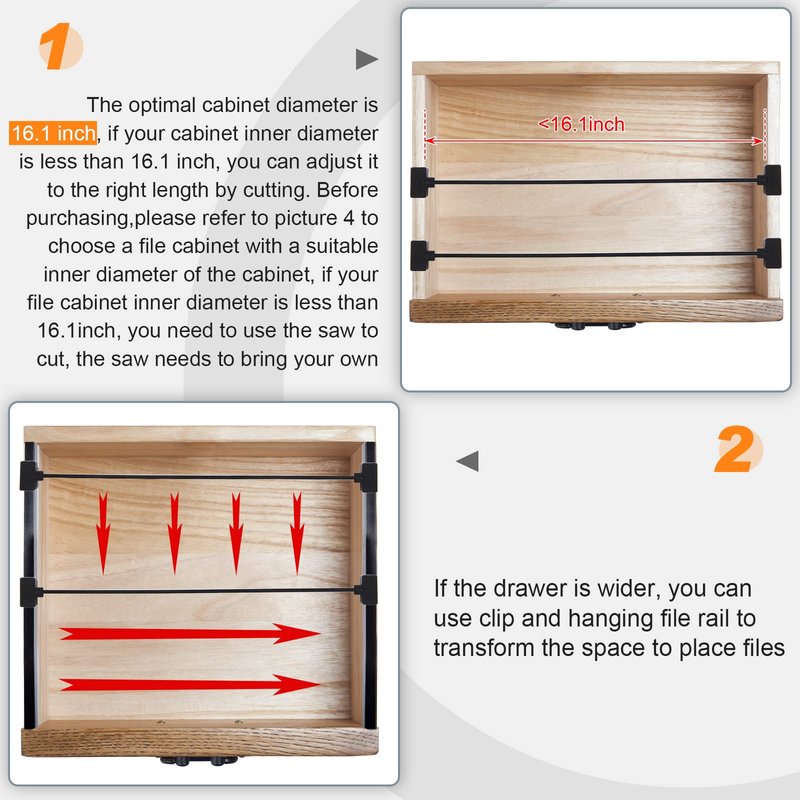 1

The optimal cabinet diameter is 16.1 inch, if your cabinet inner diameter is less than 16.1 inch, you can adjust it to the right length by cutting. Before purchasing,please refer to picture 4 to choose a file cabinet with a suitable inner diameter of the cabinet, if your file cabinet inner diameter is less than 16.1inch, you need to use the saw to cut, the saw needs to bring your own

<16.1inch

2

If the drawer is wider, you can use clip and hanging file rail to transform the space to place files