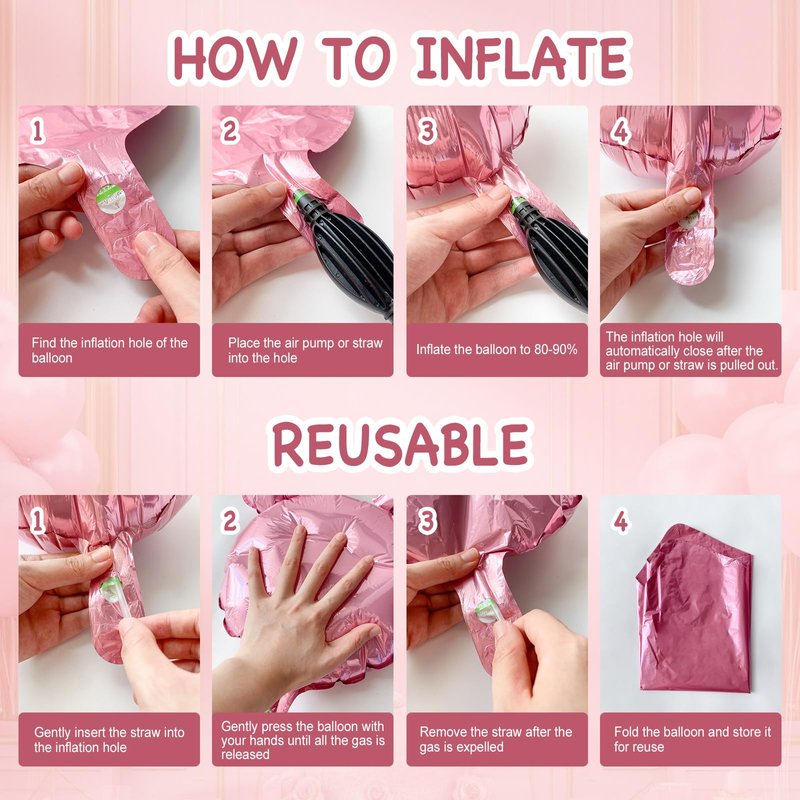 HOW TO INFLATE

1
Find the inflation hole of the balloon

2
Place the air pump or straw into the hole

3
Inflate the balloon to 80-90%

4
The inflation hole will automatically close after the air pump or straw is pulled out.

REUSABLE

1
Gently insert the straw into the inflation hole

2
Gently press the balloon with your hands until all the gas is released

3
Remove the straw after the gas is expelled

4
Fold the balloon and store it for reuse