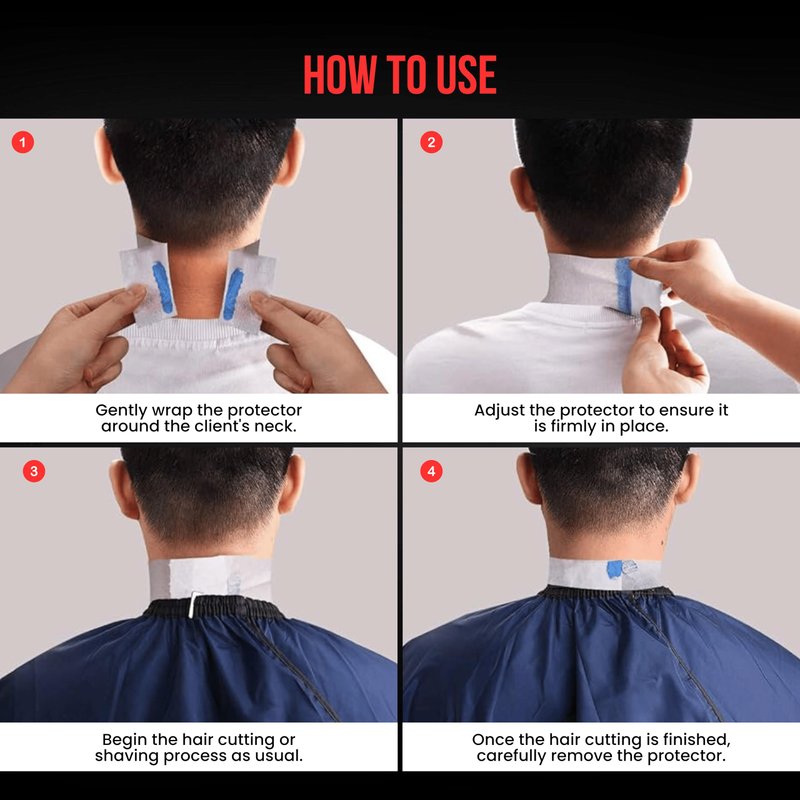 HOW TO USE

1

Gently wrap the protector around the client's neck.

2

Adjust the protector to ensure it is firmly in place.

3

Begin the hair cutting or shaving process as usual.

4

Once the hair cutting is finished, carefully remove the protector.