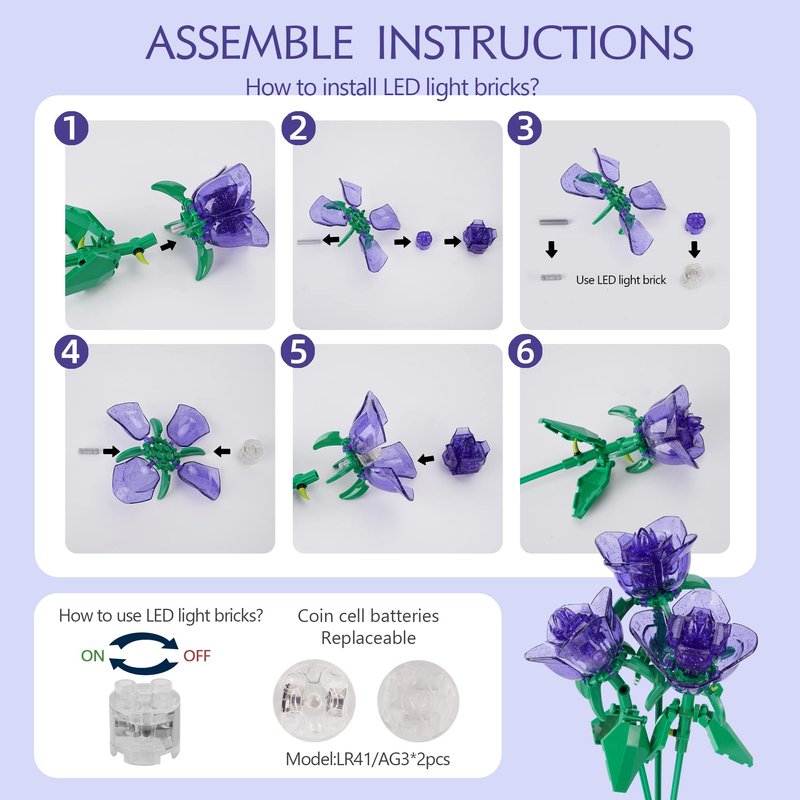 ASSEMBLE INSTRUCTIONS

How to install LED light bricks?

1

2

3

Use LED light brick

4

5

6

How to use LED light bricks?

ON

OFF

Coin cell batteries Replaceable

Model:LR41/AG3*2pcs