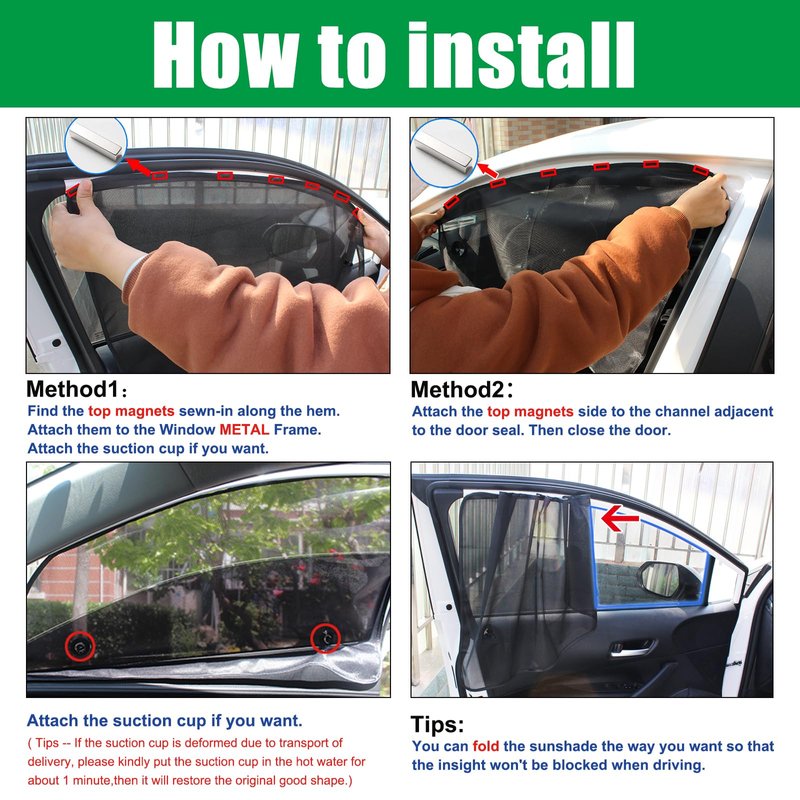 How to install

Method1：
Find the top magnets sewn-in along the hem.
Attach them to the Window METAL Frame.
Attach the suction cup if you want.

Method2：
Attach the top magnets side to the channel adjacent to the door seal. Then close the door.

Attach the suction cup if you want.
( Tips -- If the suction cup is deformed due to transport of delivery, please kindly put the suction cup in the hot water for about 1 minute,then it will restore the original good shape.)

Tips:
You can fold the sunshade the way you want so that the insight won't be blocked when driving.