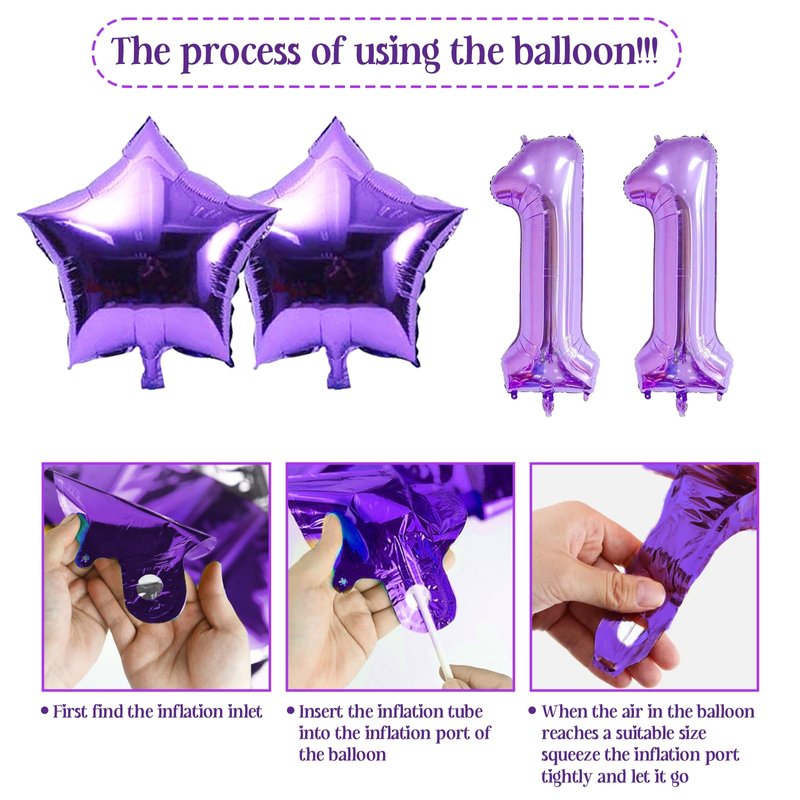 The process of using the balloon!!!

• First find the inflation inlet

• Insert the inflation tube into the inflation port of the balloon

• When the air in the balloon reaches a suitable size squeeze the inflation port tightly and let it go