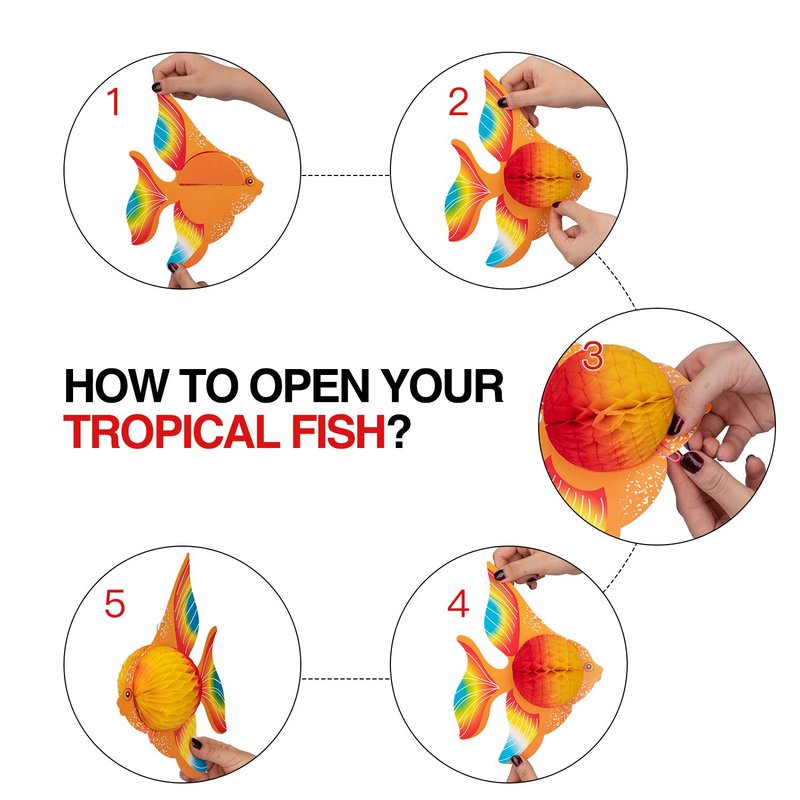 1

2

HOW TO OPEN YOUR
TROPICAL FISH?

3

5

4