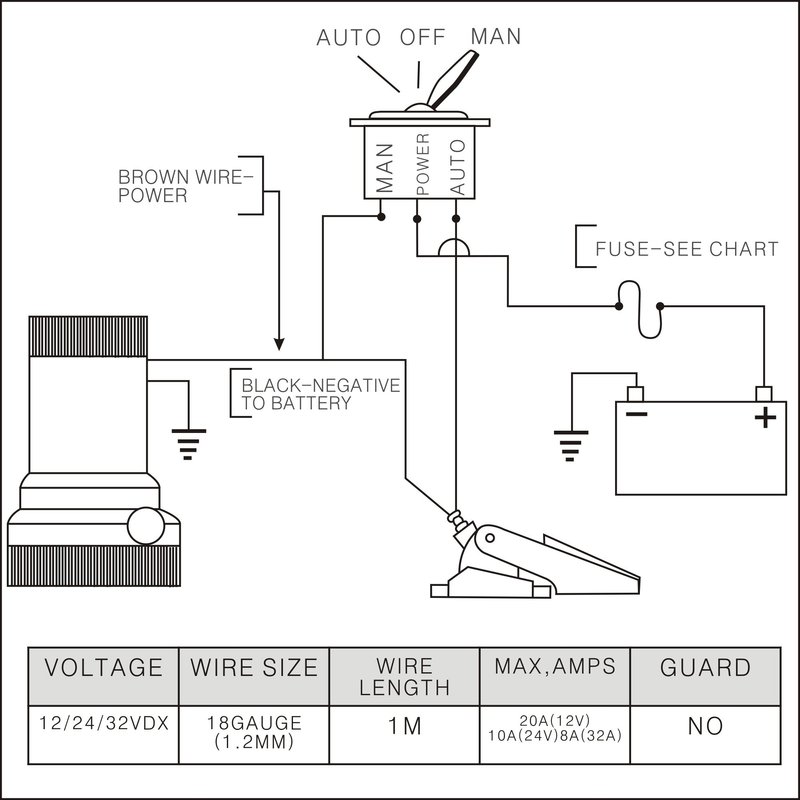 AUTO OFF MAN

MAN POWER AUTO

BROWN WIRE-POWER

FUSE-SEE CHART

BLACK-NEGATIVE TO BATTERY

−
+

| VOLTAGE | WIRE SIZE | WIRE LENGTH | MAX,AMPS | GUARD |
|---|---|---|---|---|
| 12/24/32VDX | 18GAUGE (1.2MM) | 1M | 20A(12V) 10A(24V)8A(32A) | NO |