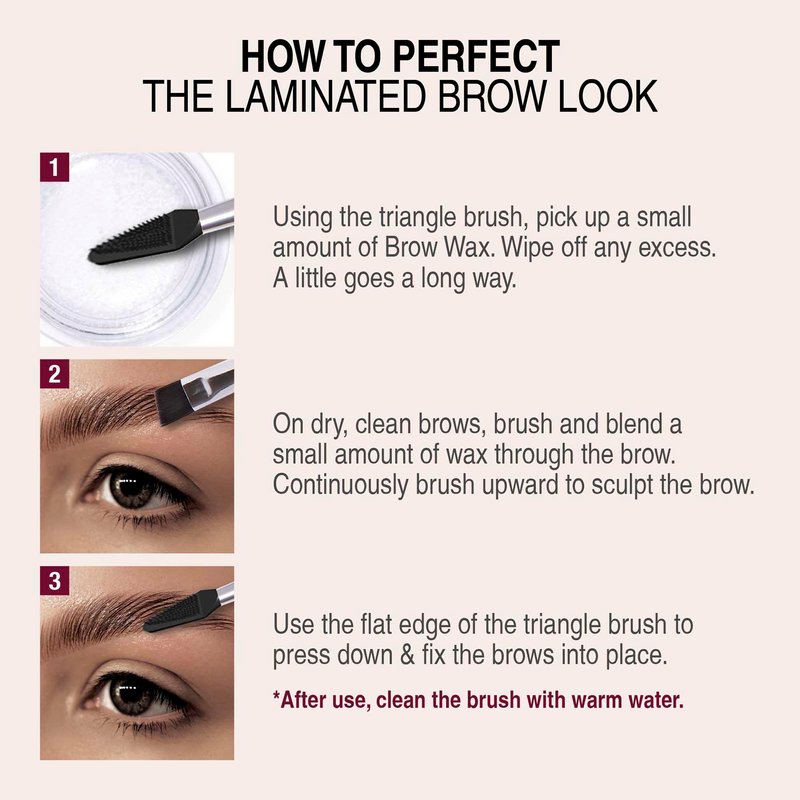 HOW TO PERFECT
THE LAMINATED BROW LOOK

1

Using the triangle brush, pick up a small amount of Brow Wax. Wipe off any excess. A little goes a long way.

2

On dry, clean brows, brush and blend a small amount of wax through the brow. Continuously brush upward to sculpt the brow.

3

Use the flat edge of the triangle brush to press down & fix the brows into place.

*After use, clean the brush with warm water.