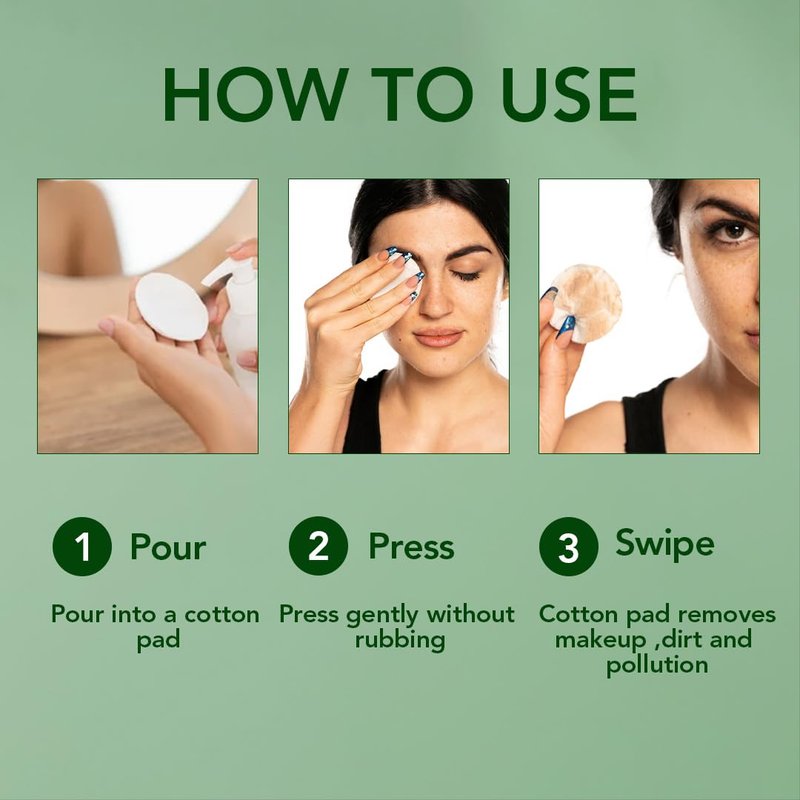 HOW TO USE

1 Pour

Pour into a cotton pad

2 Press

Press gently without rubbing

3 Swipe

Cotton pad removes makeup ,dirt and pollution