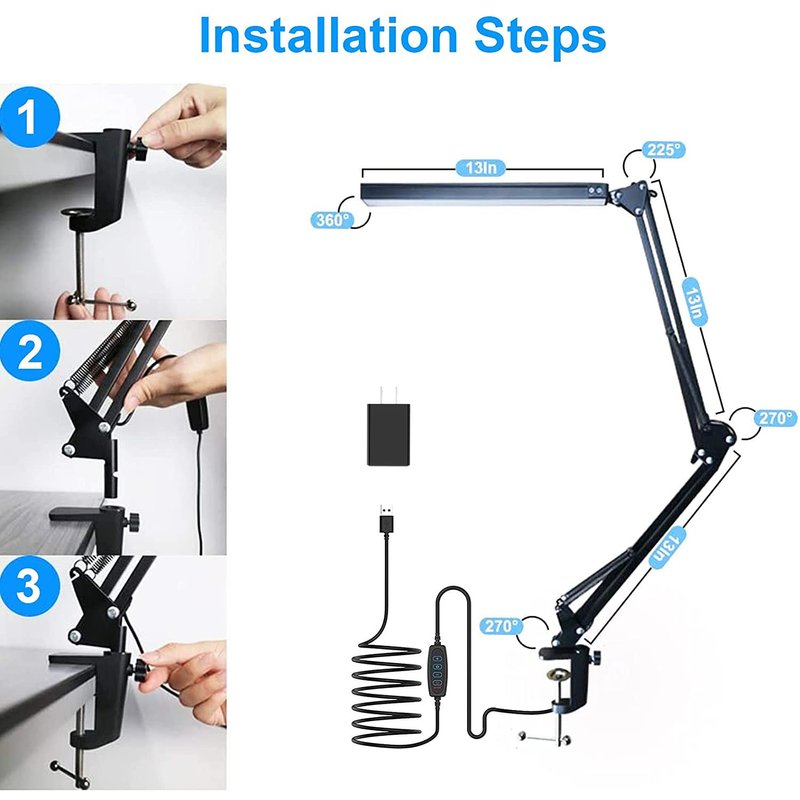 Installation Steps

1

2

3

13In

225°

360°

13In

270°

13In

270°