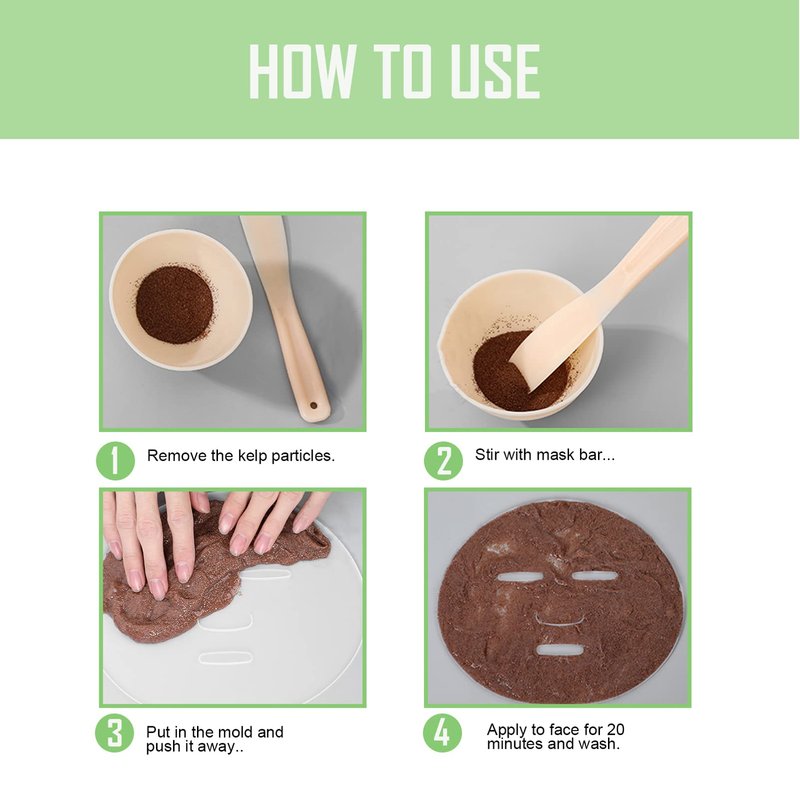 HOW TO USE

1 Remove the kelp particles.

2 Stir with mask bar...

3 Put in the mold and push it away..

4 Apply to face for 20 minutes and wash.