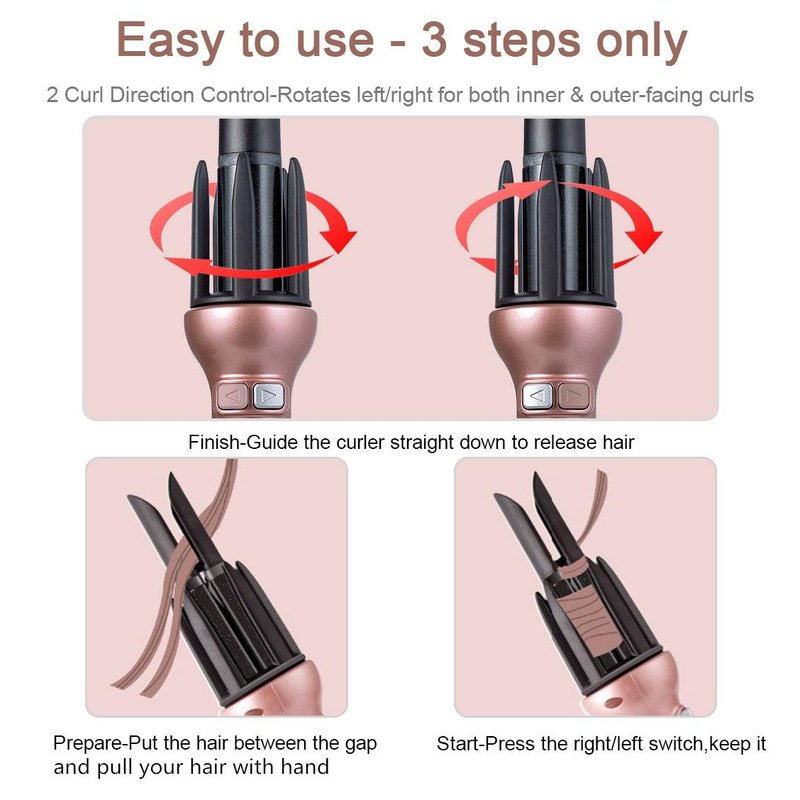 Easy to use - 3 steps only

2 Curl Direction Control-Rotates left/right for both inner & outer-facing curls

Finish-Guide the curler straight down to release hair

Prepare-Put the hair between the gap and pull your hair with hand

Start-Press the right/left switch,keep it