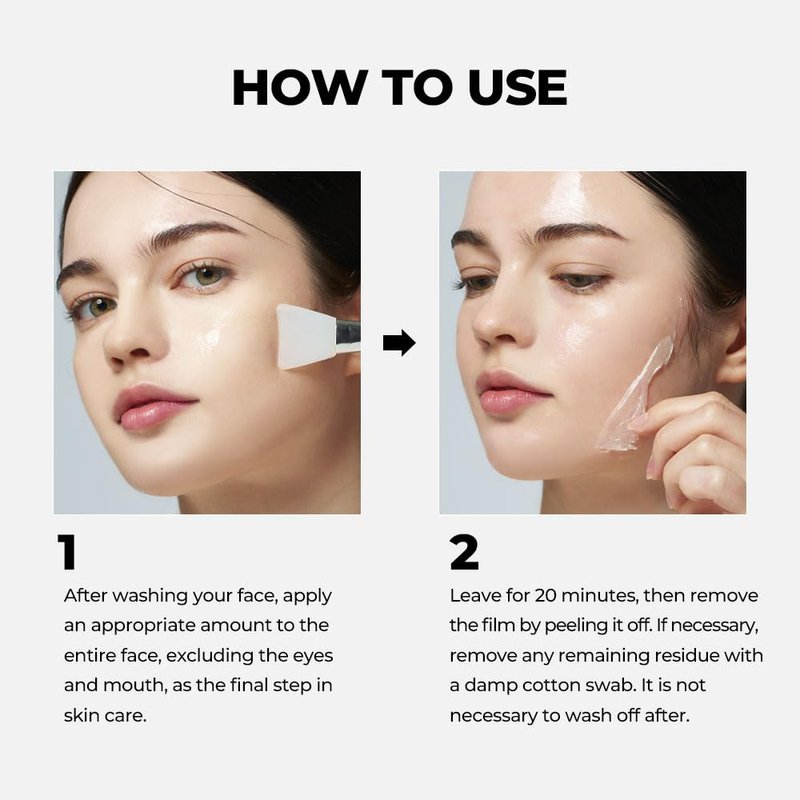 HOW TO USE

1

After washing your face, apply an appropriate amount to the entire face, excluding the eyes and mouth, as the final step in skin care.

2

Leave for 20 minutes, then remove the film by peeling it off. If necessary, remove any remaining residue with a damp cotton swab. It is not necessary to wash off after.