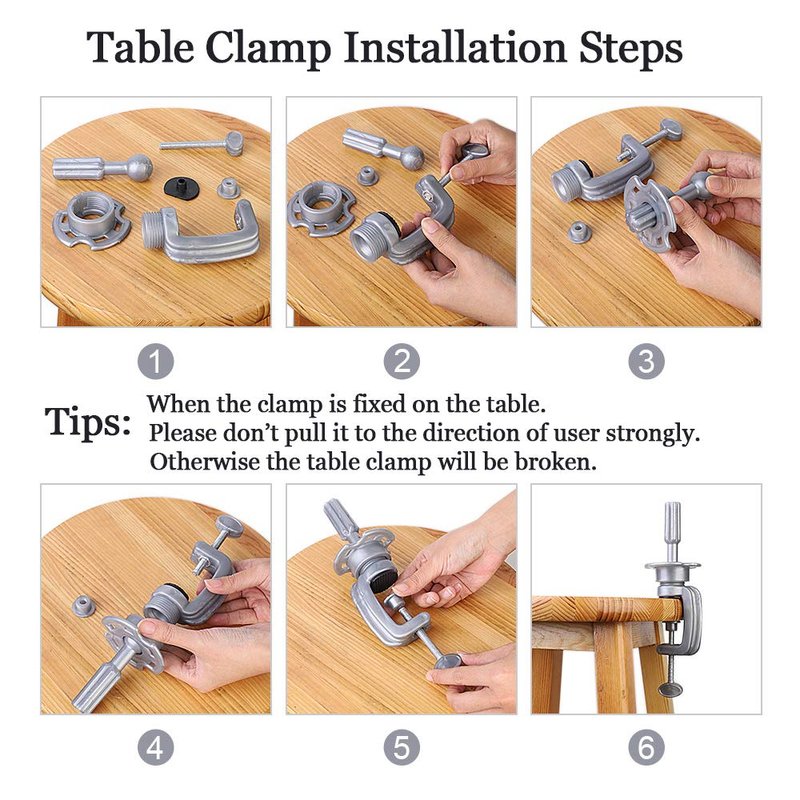 Table Clamp Installation Steps

1

2

3

Tips: When the clamp is fixed on the table. Please don't pull it to the direction of user strongly. Otherwise the table clamp will be broken.

4

5

6