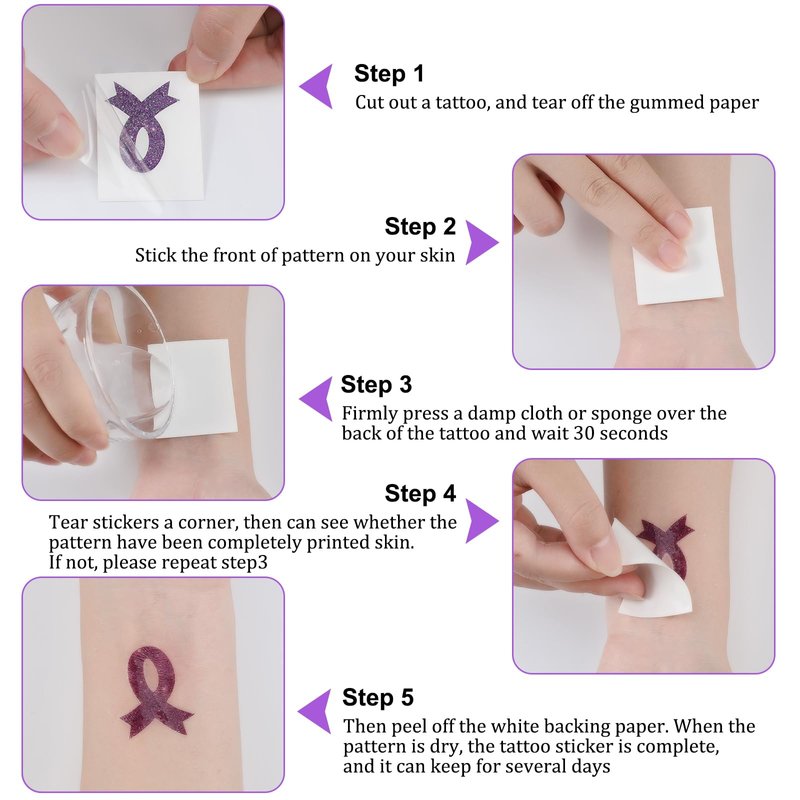 Step 1
Cut out a tattoo, and tear off the gummed paper

Step 2
Stick the front of pattern on your skin

Step 3
Firmly press a damp cloth or sponge over the back of the tattoo and wait 30 seconds

Step 4
Tear stickers a corner, then can see whether the pattern have been completely printed skin.
If not, please repeat step3

Step 5
Then peel off the white backing paper. When the pattern is dry, the tattoo sticker is complete, and it can keep for several days