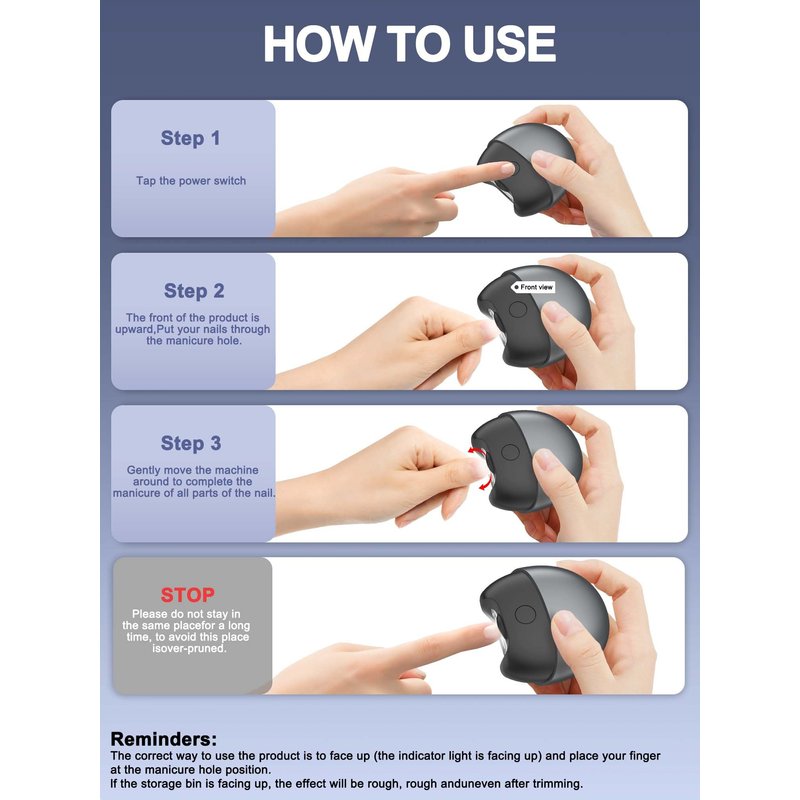 HOW TO USE

Step 1

Tap the power switch

Step 2

The front of the product is upward,Put your nails through the manicure hole.

Front view

Step 3

Gently move the machine around to complete the manicure of all parts of the nail.

STOP

Please do not stay in the same placefor a long time, to avoid this place isover-pruned.

Reminders:
The correct way to use the product is to face up (the indicator light is facing up) and place your finger at the manicure hole position.
If the storage bin is facing up, the effect will be rough, rough anduneven after trimming.