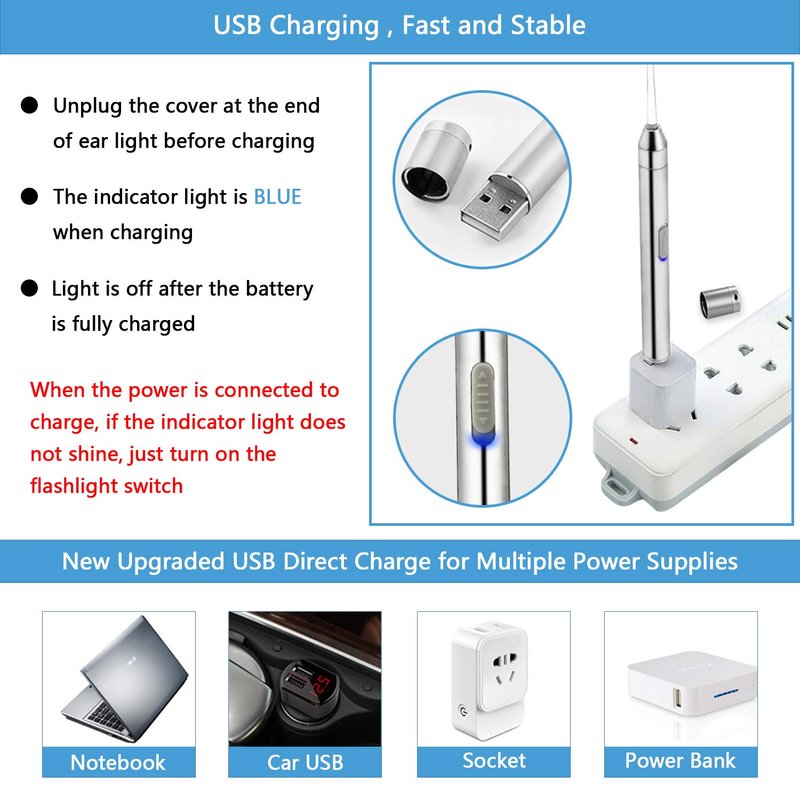 USB Charging , Fast and Stable

● Unplug the cover at the end of ear light before charging

● The indicator light is BLUE when charging

● Light is off after the battery is fully charged

When the power is connected to charge, if the indicator light does not shine, just turn on the flashlight switch

New Upgraded USB Direct Charge for Multiple Power Supplies

Notebook

Car USB

Socket

Power Bank