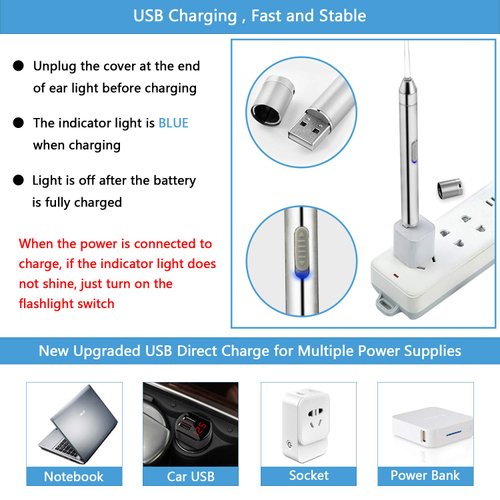 USB Charging , Fast and Stable

● Unplug the cover at the end of ear light before charging

● The indicator light is BLUE when charging

● Light is off after the battery is fully charged

When the power is connected to charge, if the indicator light does not shine, just turn on the flashlight switch

New Upgraded USB Direct Charge for Multiple Power Supplies

Notebook

Car USB

Socket

Power Bank