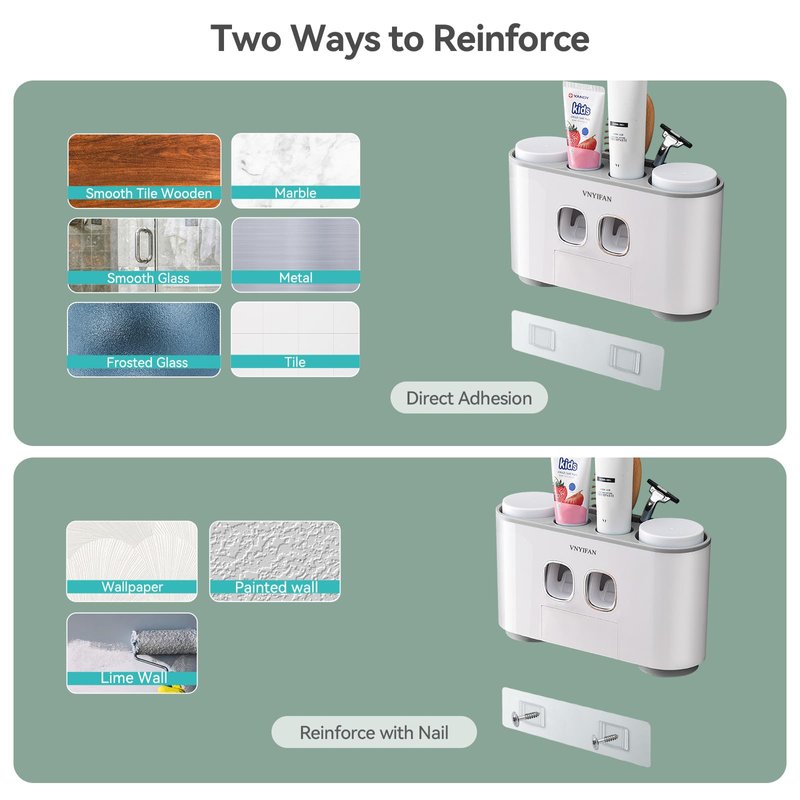 Two Ways to Reinforce

Smooth Tile Wooden
Marble
Smooth Glass
Metal
Frosted Glass
Tile

kids

VNYIFAN

Direct Adhesion

Wallpaper
Painted wall
Lime Wall

kids

VNYIFAN

Reinforce with Nail