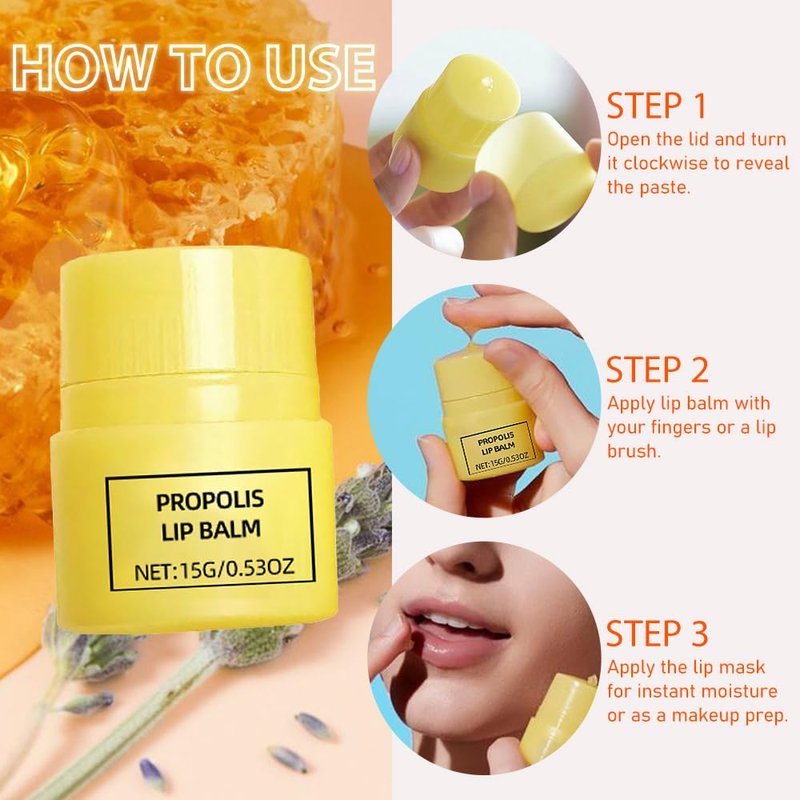 HOW TO USE

PROPOLIS LIP BALM

NET:15G/0.53OZ

STEP 1
Open the lid and turn it clockwise to reveal the paste.

PROPOLIS LIP BALM
NET:15G/0.53OZ

STEP 2
Apply lip balm with your fingers or a lip brush.

STEP 3
Apply the lip mask for instant moisture or as a makeup prep.