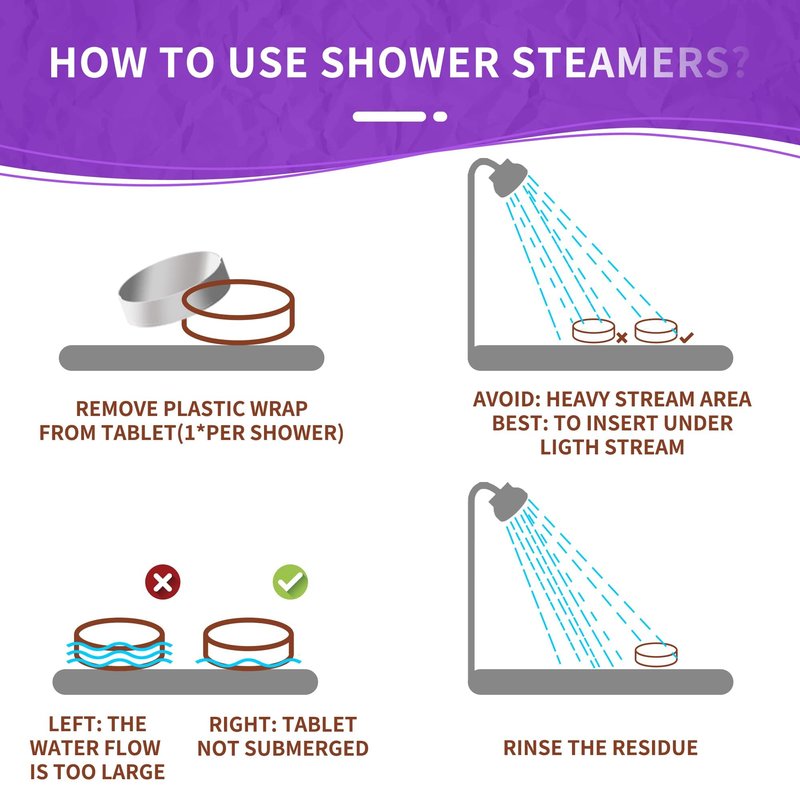 HOW TO USE SHOWER STEAMERS?

REMOVE PLASTIC WRAP FROM TABLET(1*PER SHOWER)

AVOID: HEAVY STREAM AREA
BEST: TO INSERT UNDER LIGTH STREAM

LEFT: THE WATER FLOW IS TOO LARGE

RIGHT: TABLET NOT SUBMERGED

RINSE THE RESIDUE