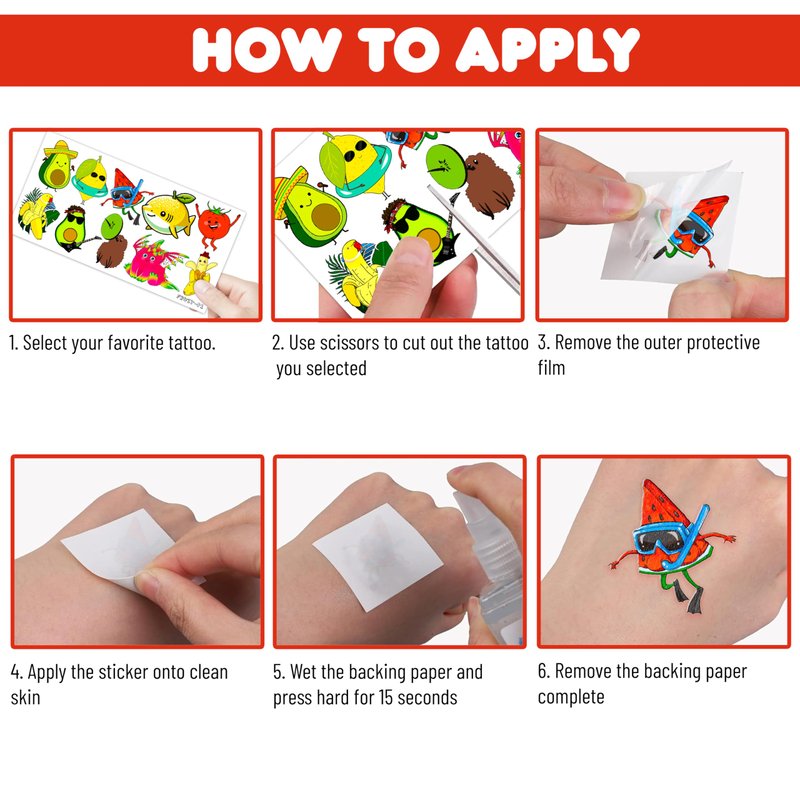 HOW TO APPLY

1. Select your favorite tattoo.

2. Use scissors to cut out the tattoo you selected

3. Remove the outer protective film

4. Apply the sticker onto clean skin

5. Wet the backing paper and press hard for 15 seconds

6. Remove the backing paper complete