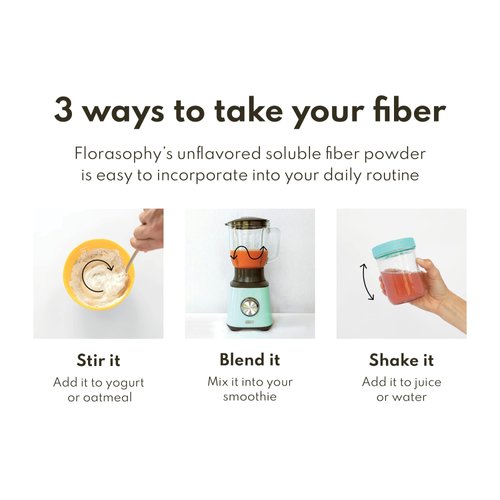 3 ways to take your fiber

Florasophy's unflavored soluble fiber powder is easy to incorporate into your daily routine

Stir it
Add it to yogurt or oatmeal

Blend it
Mix it into your smoothie

Shake it
Add it to juice or water