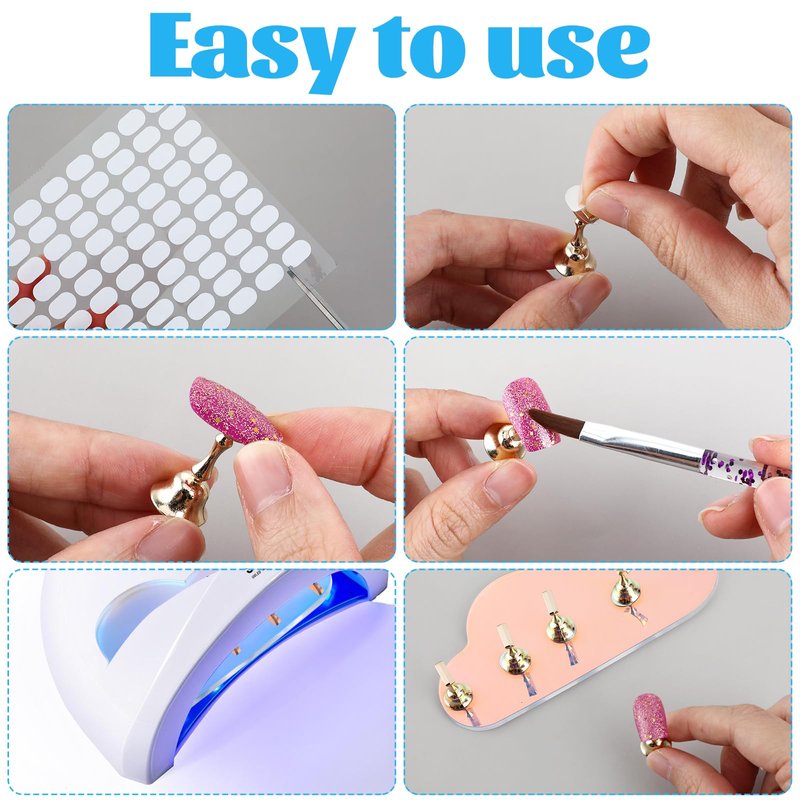 Easy to use