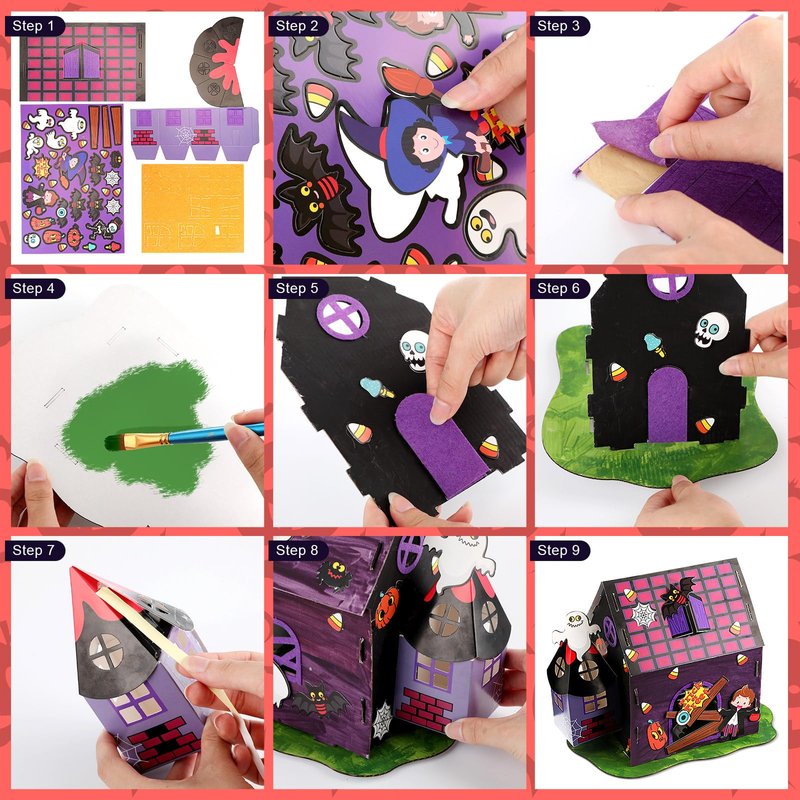 Step 1

Step 2

Step 3

Step 4

Step 5

Step 6

Step 7

Step 8

Step 9